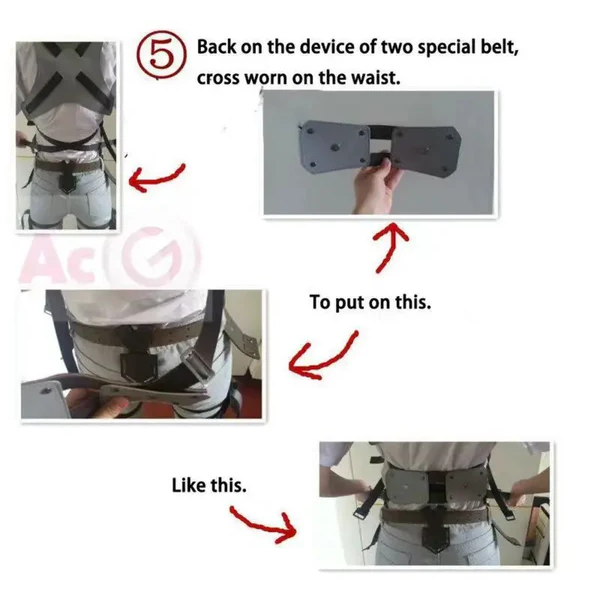 ⑤ Back on the device of two special belt, cross worn on the waist.

AcG

To put on this.

Like this.