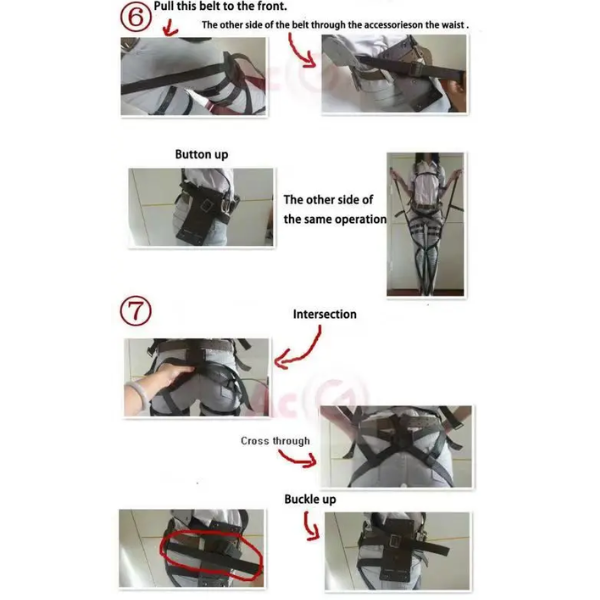 ⑥ Pull this belt to the front.

The other side of the belt through the accessorieson the waist .

Button up

The other side of the same operation

⑦

Intersection

Cross through

Buckle up