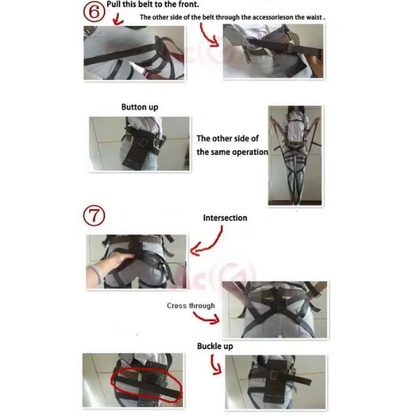 ⑥ Pull this belt to the front.

The other side of the belt through the accessorieson the waist .

Button up

The other side of the same operation

⑦

Intersection

Cross through

Buckle up